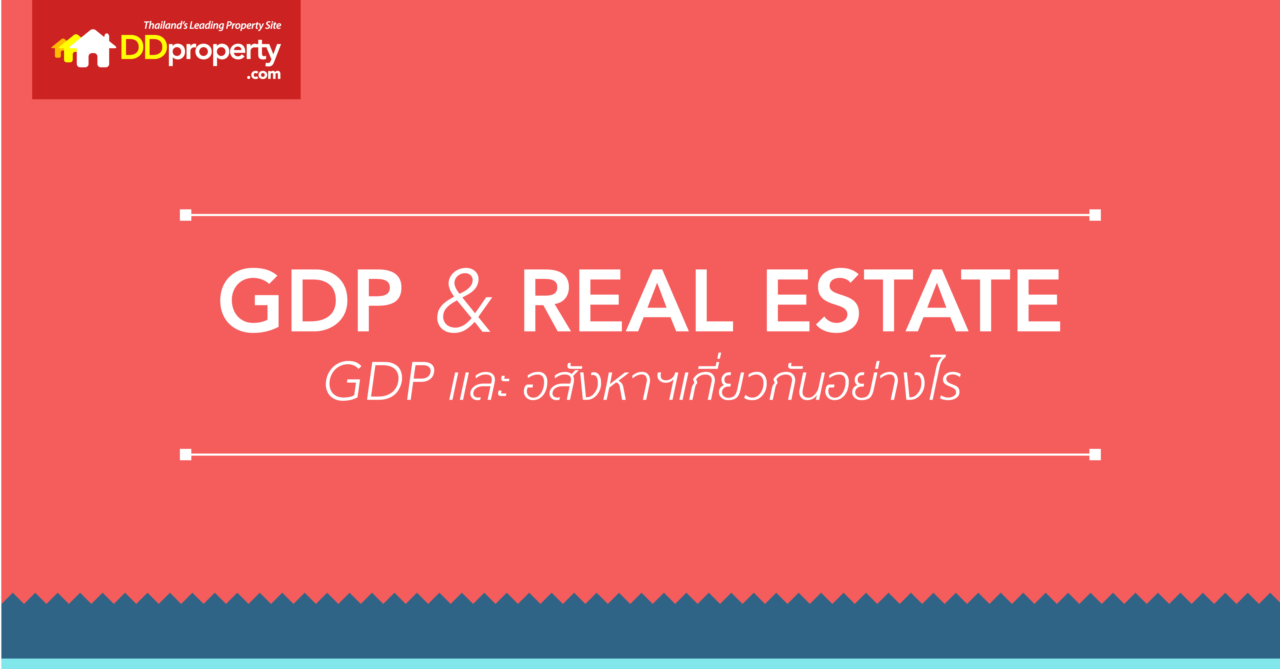 Thailand's Leading Property Site
DDproperty
.com

GDP & REAL ESTATE

GDP และ อสังหาฯเกี่ยวกันอย่างไร