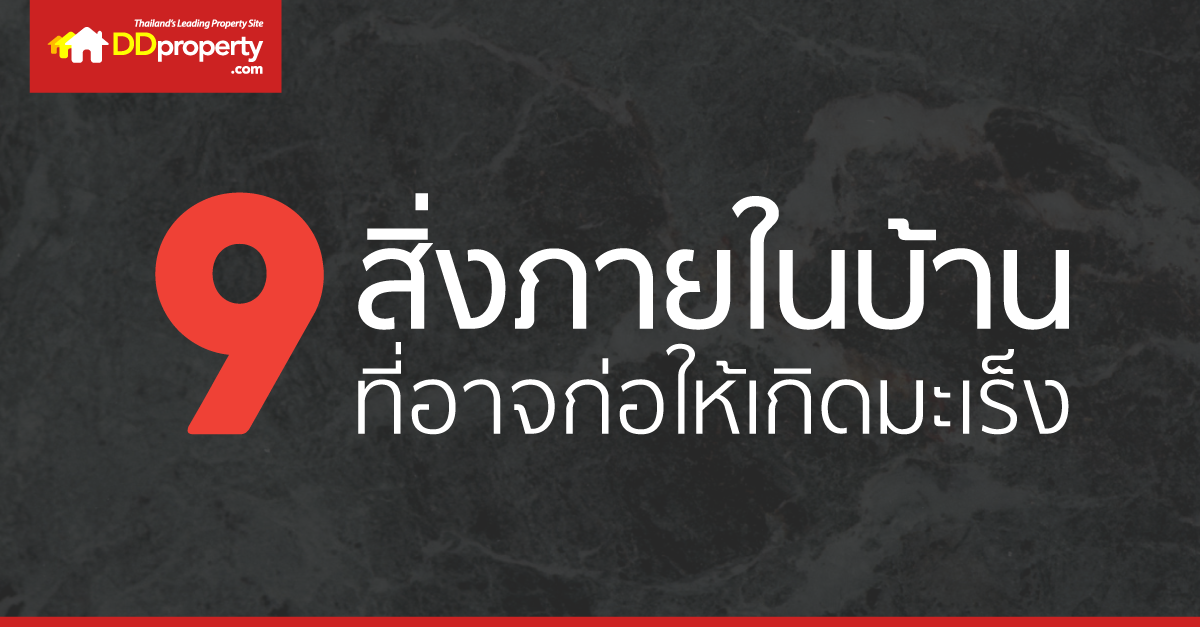 Thailand's Leading Property Site
DDproperty
.com

9 สิ่งภายในบ้าน
ที่อาจก่อให้เกิดมะเร็ง