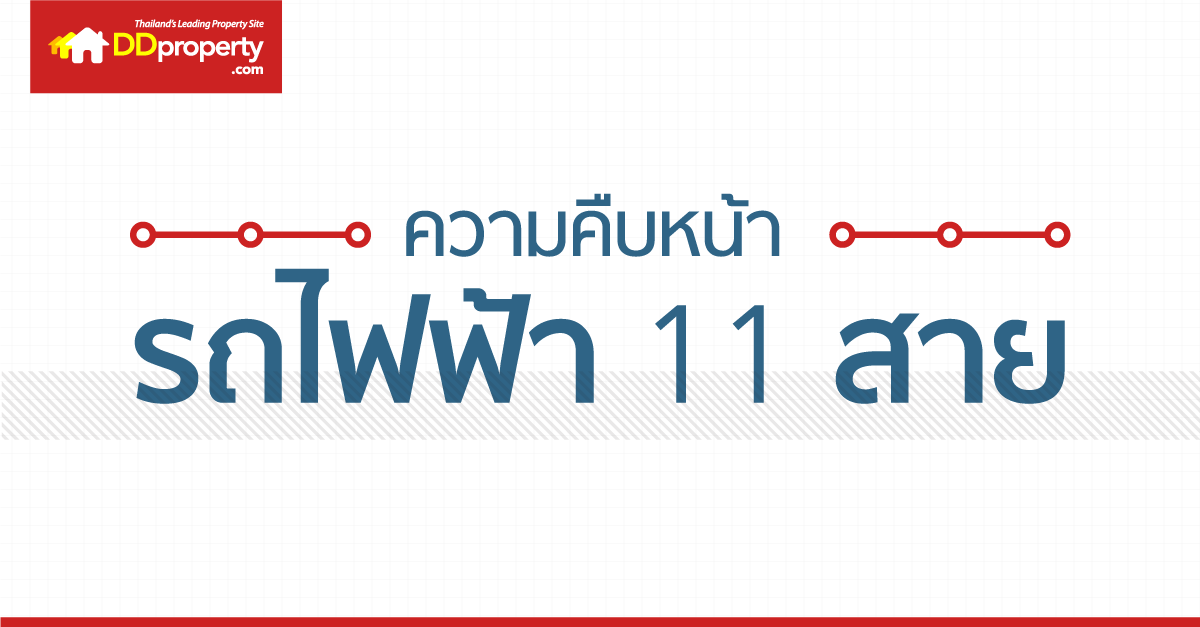 Thailand's Leading Property Site
DDproperty
.com

ความคืบหน้า
รถไฟฟ้า 11 สาย