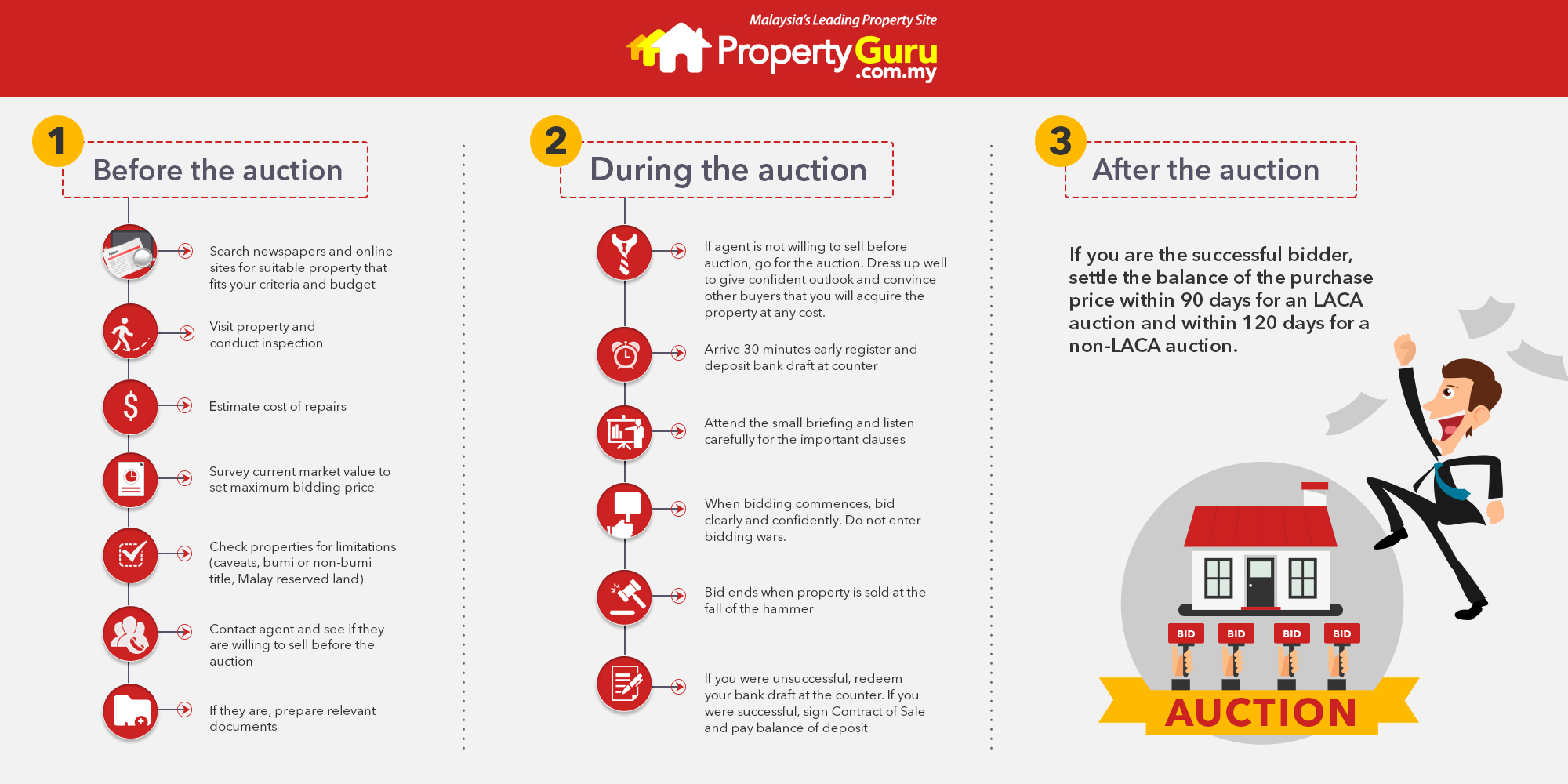 Malaysia's Leading Property Site
PropertyGuru .com.my

1 Before the auction

Search newspapers and online sites for suitable property that fits your criteria and budget

Visit property and conduct inspection

Estimate cost of repairs

Survey current market value to set maximum bidding price

Check properties for limitations (caveats, bumi or non-bumi title, Malay reserved land)

Contact agent and see if they are willing to sell before the auction

If they are, prepare relevant documents

2 During the auction

If agent is not willing to sell before auction, go for the auction. Dress up well to give confident outlook and convince other buyers that you will acquire the property at any cost.

Arrive 30 minutes early register and deposit bank draft at counter

Attend the small briefing and listen carefully for the important clauses

When bidding commences, bid clearly and confidently. Do not enter bidding wars.

Bid ends when property is sold at the fall of the hammer

If you were unsuccessful, redeem your bank draft at the counter. If you were successful, sign Contract of Sale and pay balance of deposit

3 After the auction

If you are the successful bidder, settle the balance of the purchase price within 90 days for an LACA auction and within 120 days for a non-LACA auction.

BID BID BID BID
AUCTION