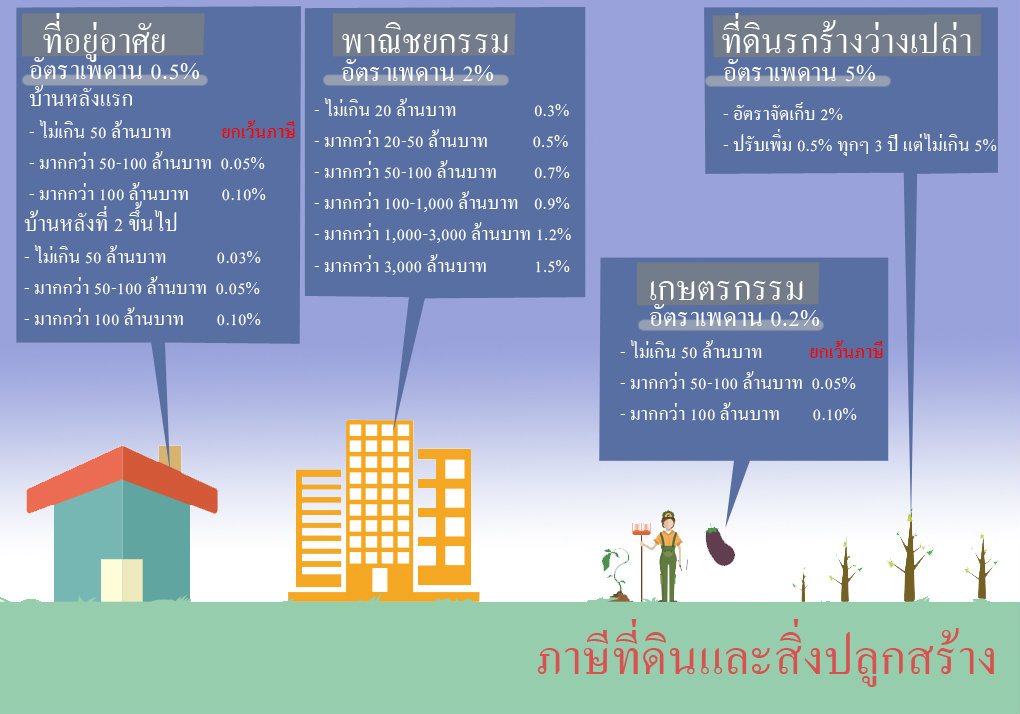 ที่อยู่อาศัย
อัตราเพดาน 0.5%
บ้านหลังแรก
- ไม่เกิน 50 ล้านบาท ยกเว้นภาษี
- มากกว่า 50-100 ล้านบาท 0.05%
- มากกว่า 100 ล้านบาท 0.10%
บ้านหลังที่ 2 ขึ้นไป
- ไม่เกิน 50 ล้านบาท 0.03%
- มากกว่า 50-100 ล้านบาท 0.05%
- มากกว่า 100 ล้านบาท 0.10%

พาณิชยกรรม
อัตราเพดาน 2%
- ไม่เกิน 20 ล้านบาท 0.3%
- มากกว่า 20-50 ล้านบาท 0.5%
- มากกว่า 50-100 ล้านบาท 0.7%
- มากกว่า 100-1,000 ล้านบาท 0.9%
- มากกว่า 1,000-3,000 ล้านบาท 1.2%
- มากกว่า 3,000 ล้านบาท 1.5%

ที่ดินรกร้างว่างเปล่า
อัตราเพดาน 5%
- อัตราจัดเก็บ 2%
- ปรับเพิ่ม 0.5% ทุกๆ 3 ปี แต่ไม่เกิน 5%

เกษตรกรรม
อัตราเพดาน 0.2%
- ไม่เกิน 50 ล้านบาท ยกเว้นภาษี
- มากกว่า 50-100 ล้านบาท 0.05%
- มากกว่า 100 ล้านบาท 0.10%

ภาษีที่ดินและสิ่งปลูกสร้าง