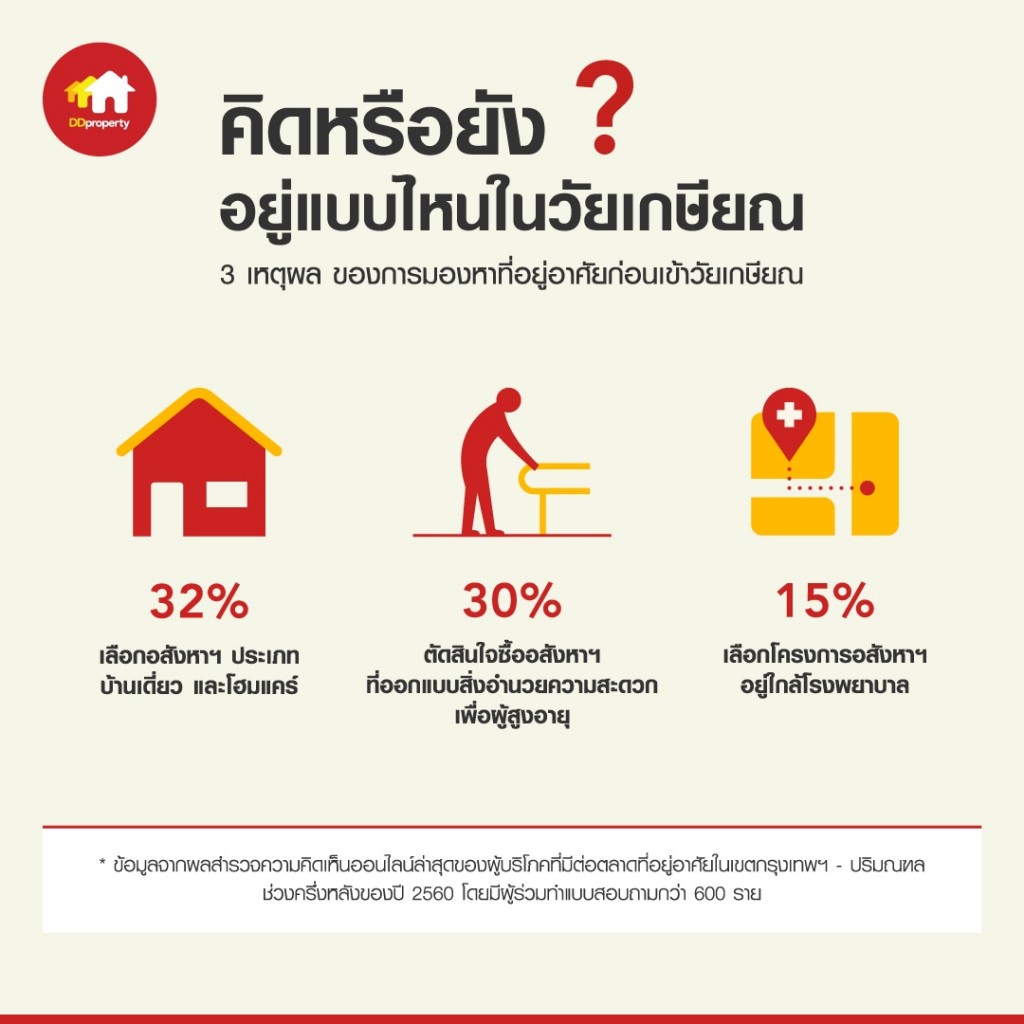 DDproperty

คิดหรือยัง ?
อยู่แบบไหนในวัยเกษียณ

3 เหตุผล ของการมองหาที่อยู่อาศัยก่อนเข้าวัยเกษียณ

32%
เลือกอสังหาฯ ประเภท บ้านเดี่ยว และโฮมแคร์

30%
ตัดสินใจซื้ออสังหาฯ ที่ออกแบบสิ่งอำนวยความสะดวก เพื่อผู้สูงอายุ

15%
เลือกโครงการอสังหาฯ อยู่ใกล้โรงพยาบาล

* ข้อมูลจากผลสำรวจความคิดเห็นออนไลน์ล่าสุดของผู้บริโภคที่มีต่อตลาดที่อยู่อาศัยในเขตกรุงเทพฯ - ปริมณฑล ช่วงครึ่งหลังของปี 2560 โดยมีผู้ร่วมทำแบบสอบถามกว่า 600 ราย