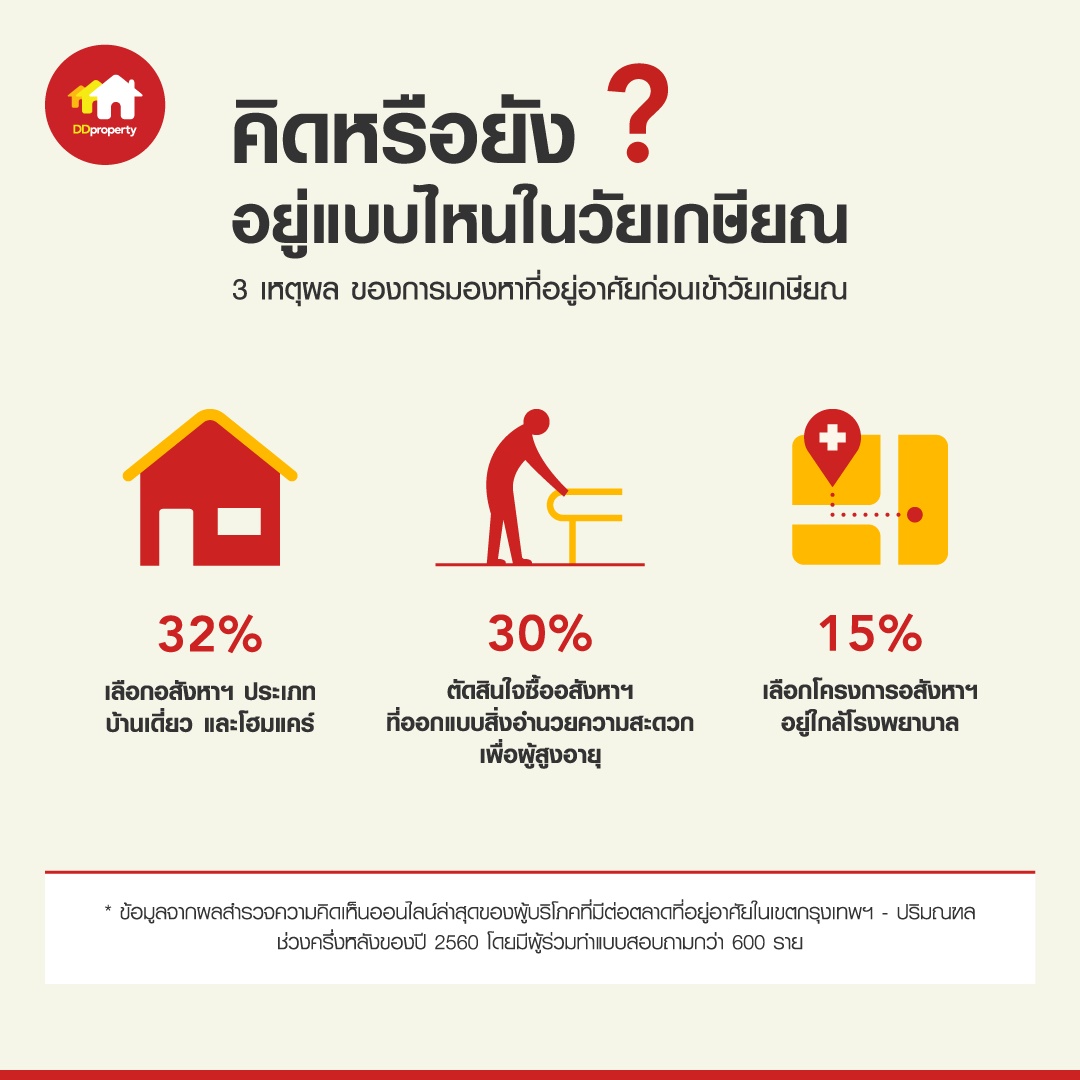 DDproperty

คิดหรือยัง ?
อยู่แบบไหนในวัยเกษียณ

3 เหตุผล ของการมองหาที่อยู่อาศัยก่อนเข้าวัยเกษียณ

32%
เลือกอสังหาฯ ประเภท บ้านเดี่ยว และโฮมแคร์

30%
ตัดสินใจซื้ออสังหาฯ ที่ออกแบบสิ่งอำนวยความสะดวก เพื่อผู้สูงอายุ

15%
เลือกโครงการอสังหาฯ อยู่ใกล้โรงพยาบาล

* ข้อมูลจากผลสำรวจความคิดเห็นออนไลน์ล่าสุดของผู้บริโภคที่มีต่อตลาดที่อยู่อาศัยในเขตกรุงเทพฯ - ปริมณฑล ช่วงครึ่งหลังของปี 2560 โดยมีผู้ร่วมทำแบบสอบถามกว่า 600 ราย