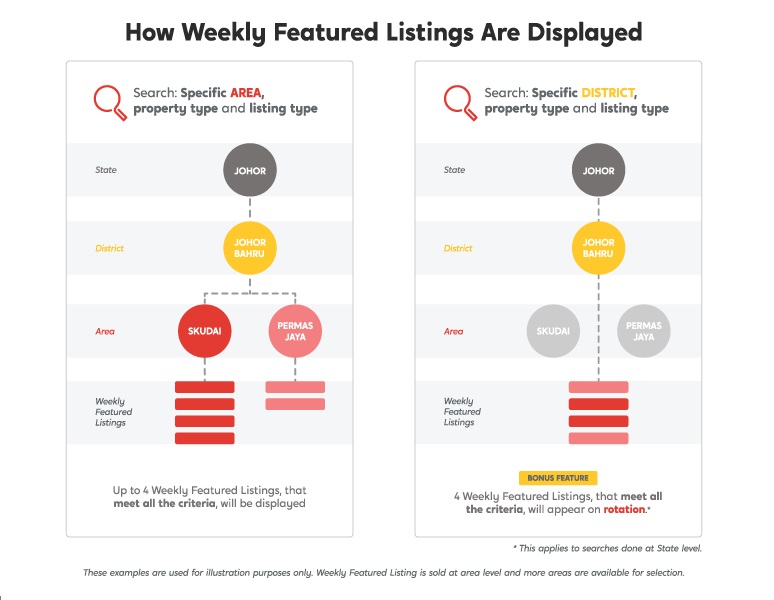 How Weekly Featured Listings Are Displayed

Search: Specific AREA, property type and listing type

State
JOHOR

District
JOHOR BAHRU

Area
SKUDAI
PERMAS JAYA

Weekly Featured Listings

Up to 4 Weekly Featured Listings, that meet all the criteria, will be displayed

Search: Specific DISTRICT, property type and listing type

State
JOHOR

District
JOHOR BAHRU

Area
SKUDAI
PERMAS JAYA

Weekly Featured Listings

BONUS FEATURE

4 Weekly Featured Listings, that meet all the criteria, will appear on rotation.*

* This applies to searches done at State level.

These examples are used for illustration purposes only. Weekly Featured Listing is sold at area level and more areas are available for selection.