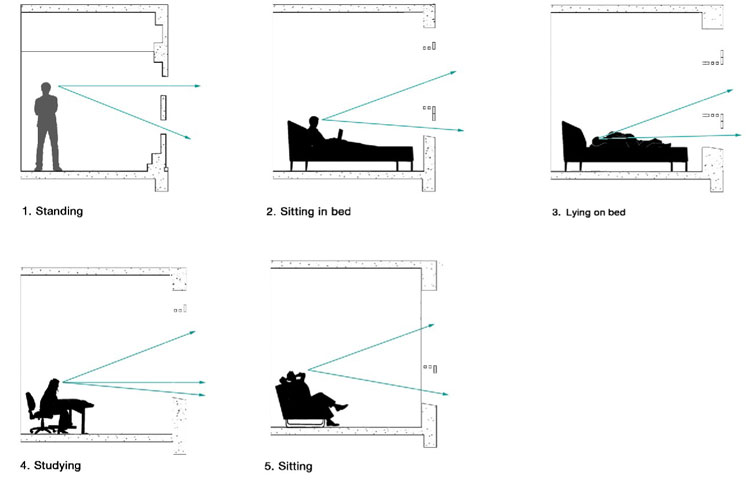 1. Standing

2. Sitting in bed

3. Lying on bed

4. Studying

5. Sitting