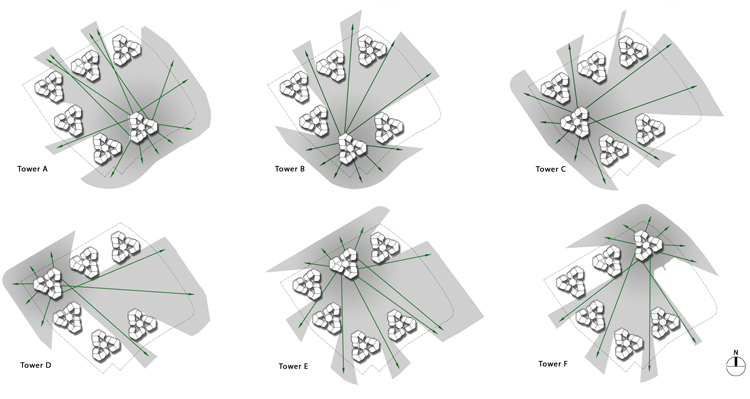 Tower A

Tower B

Tower C

Tower D

Tower E

Tower F

N