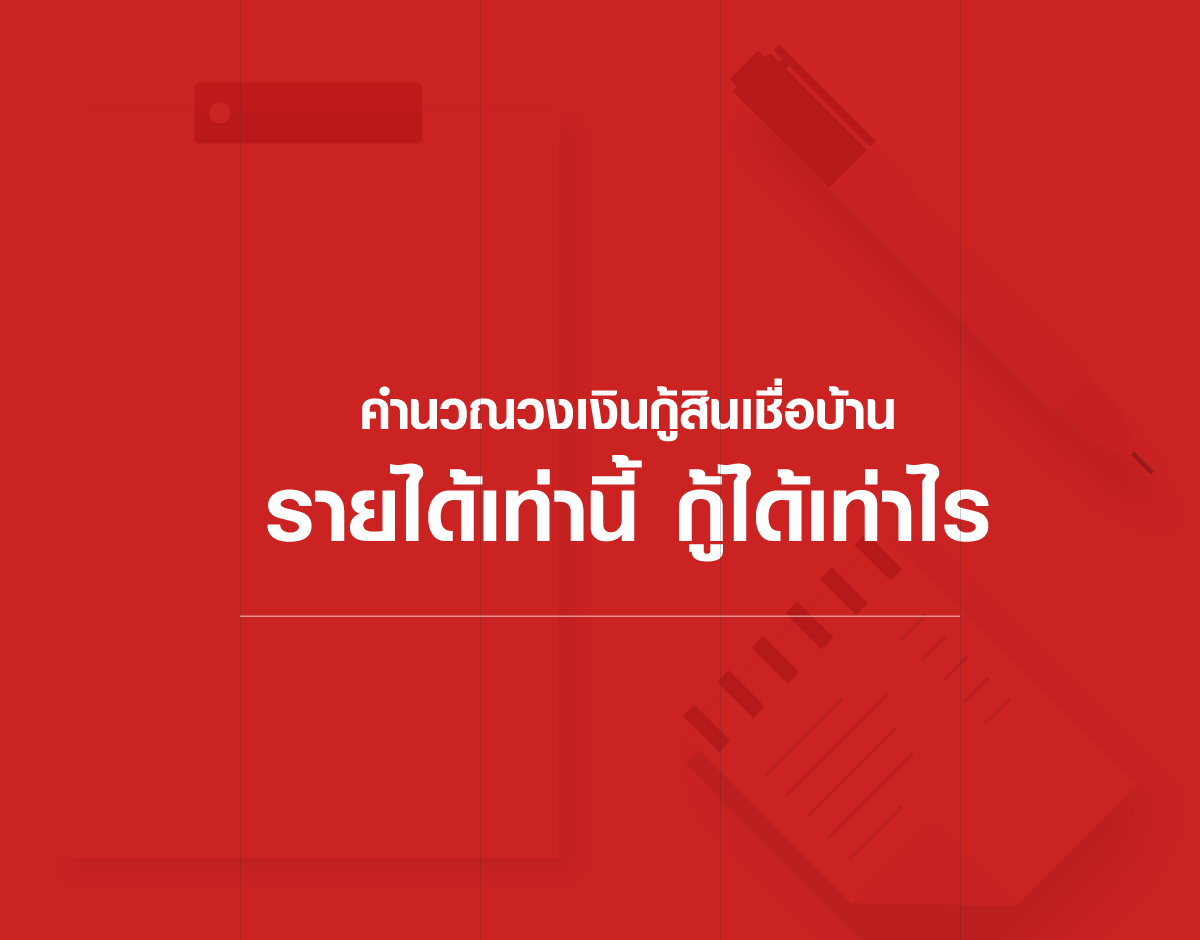 คำนวณวงเงินกู้สินเชื่อบ้าน

รายได้เท่านี้ กู้ได้เท่าไร