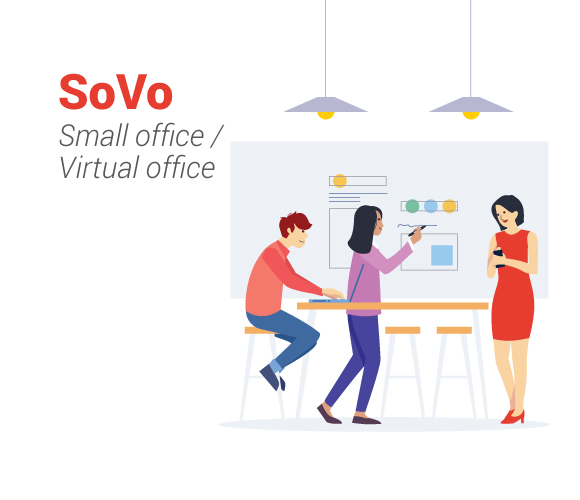 SoVo

Small office / Virtual office