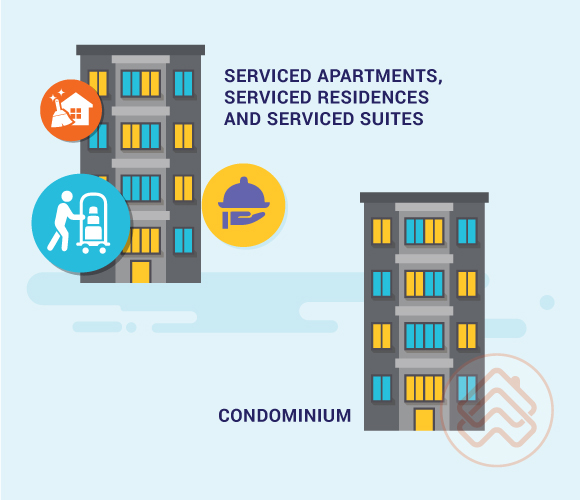 SERVICED APARTMENTS, SERVICED RESIDENCES AND SERVICED SUITES

CONDOMINIUM