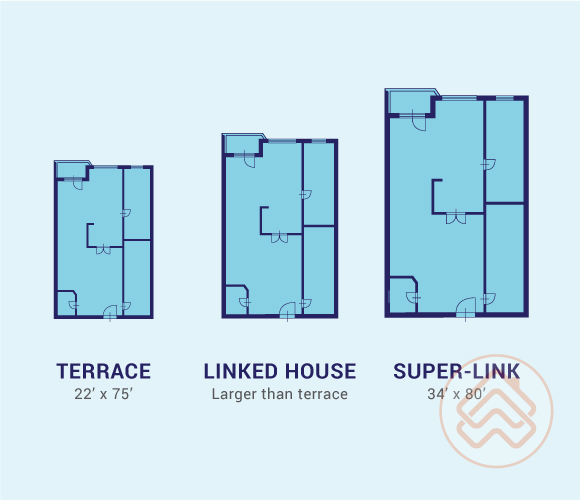 TERRACE
22′ x 75′

LINKED HOUSE
Larger than terrace

SUPER-LINK
34′ x 80′