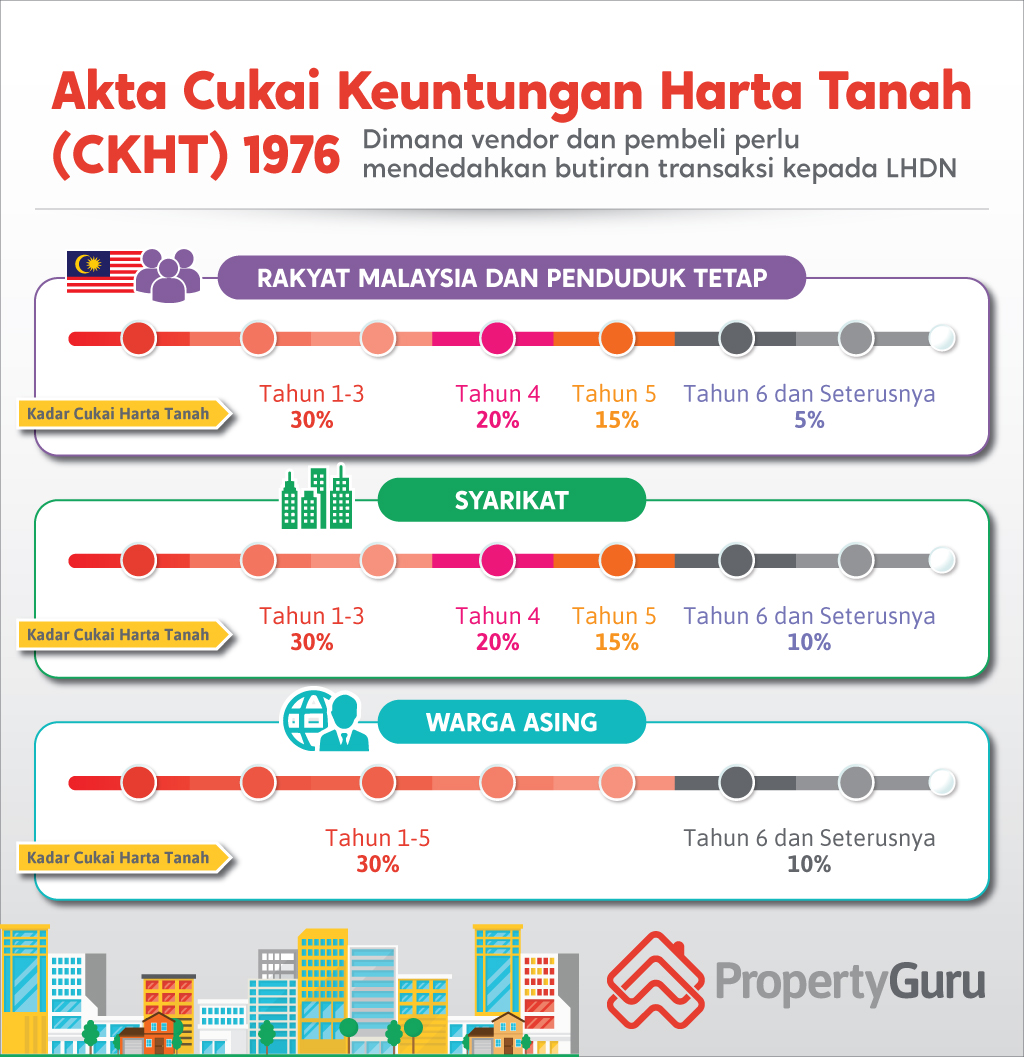 Akta Cukai Keuntungan Harta Tanah (CKHT) 1976

Dimana vendor dan pembeli perlu mendedahkan butiran transaksi kepada LHDN

RAKYAT MALAYSIA DAN PENDUDUK TETAP

Kadar Cukai Harta Tanah

Tahun 1-3
30%

Tahun 4
20%

Tahun 5
15%

Tahun 6 dan Seterusnya
5%

SYARIKAT

Kadar Cukai Harta Tanah

Tahun 1-3
30%

Tahun 4
20%

Tahun 5
15%

Tahun 6 dan Seterusnya
10%

WARGA ASING

Kadar Cukai Harta Tanah

Tahun 1-5
30%

Tahun 6 dan Seterusnya
10%

PropertyGuru