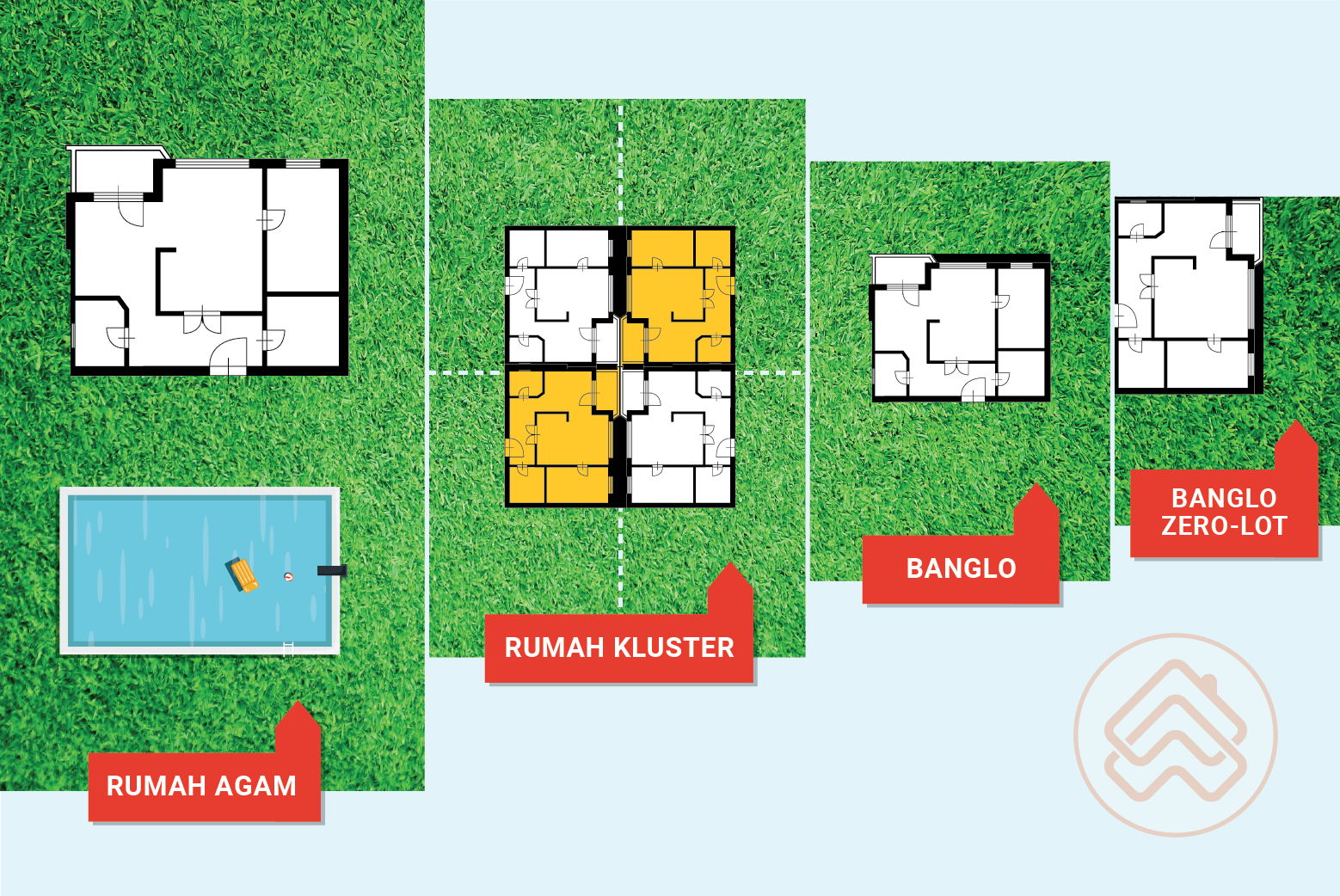 RUMAH AGAM

RUMAH KLUSTER

BANGLO

BANGLO ZERO-LOT